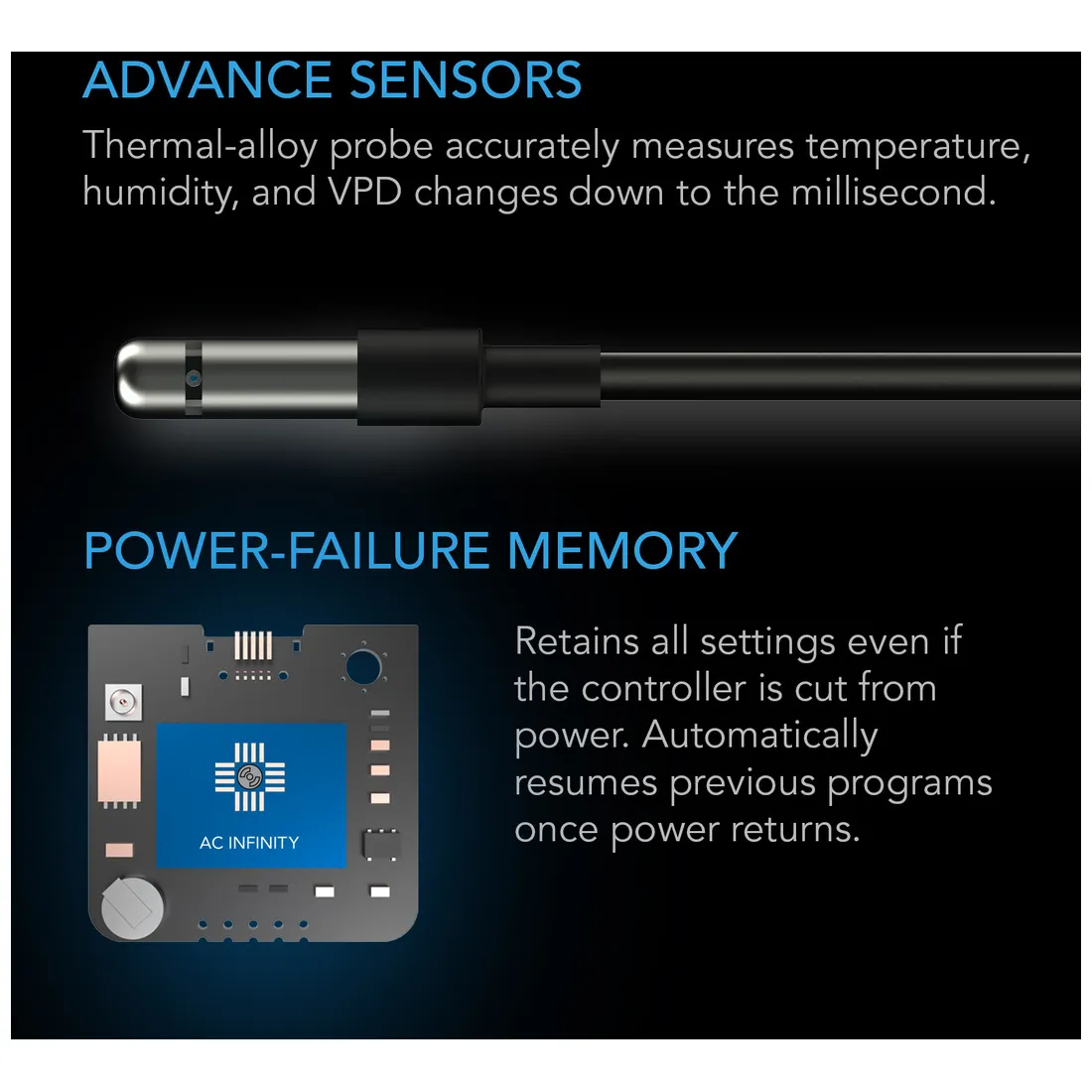 ADVANCE SENSORS

Thermal-alloy probe accurately measures temperature, humidity, and VPD changes down to the millisecond.

POWER-FAILURE MEMORY

AC INFINITY

Retains all settings even if the controller is cut from power. Automatically resumes previous programs once power returns.